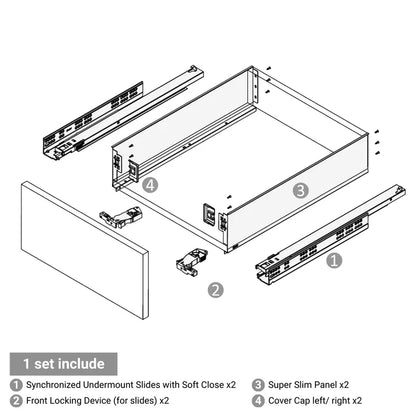 4

3

1

2

1 set include

1 Synchronized Undermount Slides with Soft Close x2

2 Front Locking Device (for slides) x2

3 Super Slim Panel x2

4 Cover Cap left/ right x2