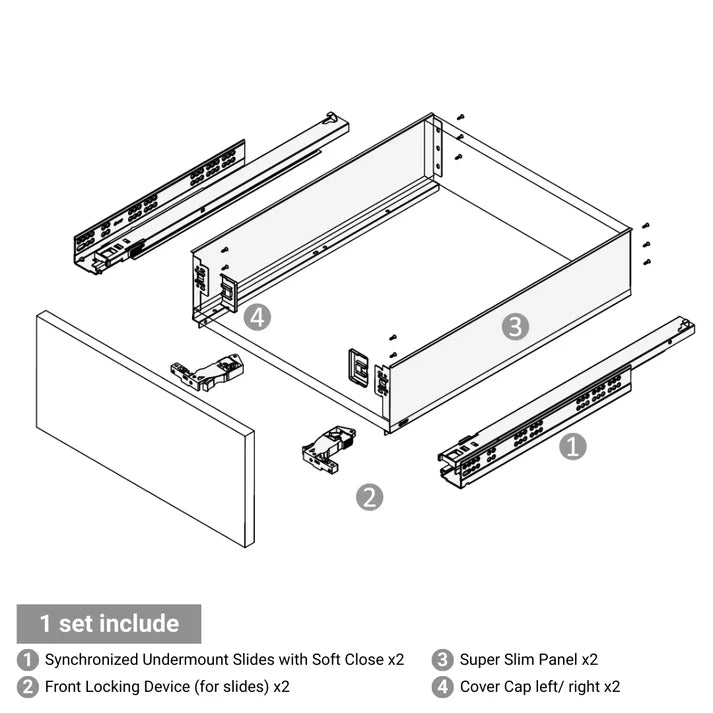 4

3

1

2

1 set include

1 Synchronized Undermount Slides with Soft Close x2

2 Front Locking Device (for slides) x2

3 Super Slim Panel x2

4 Cover Cap left/ right x2